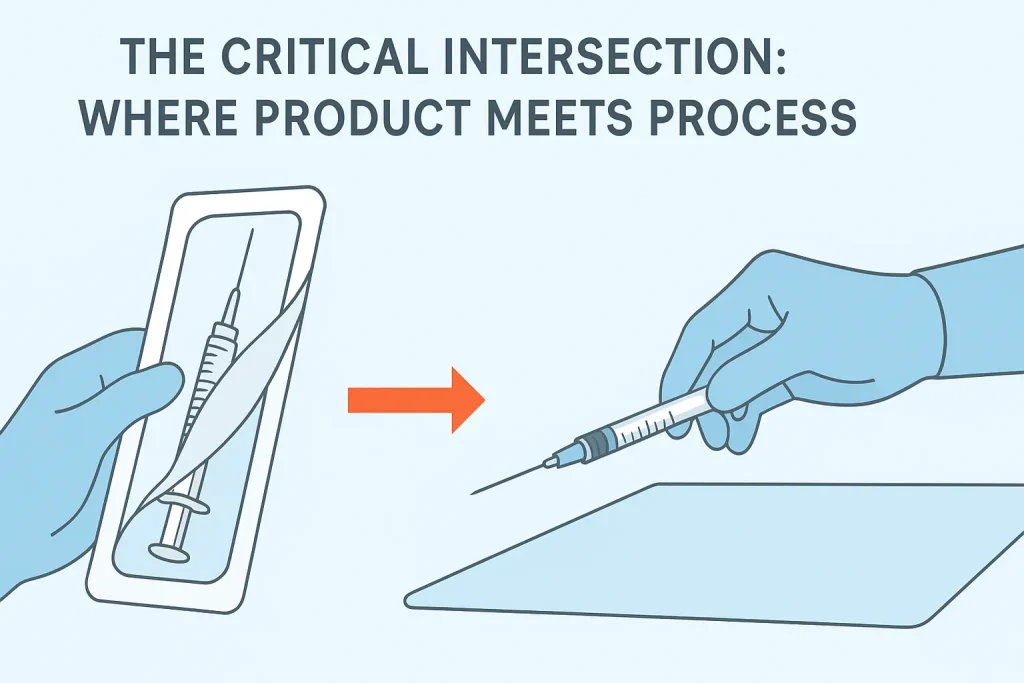 THE CRITICAL INTERSECTION:
WHERE PRODUCT MEETS PROCESS